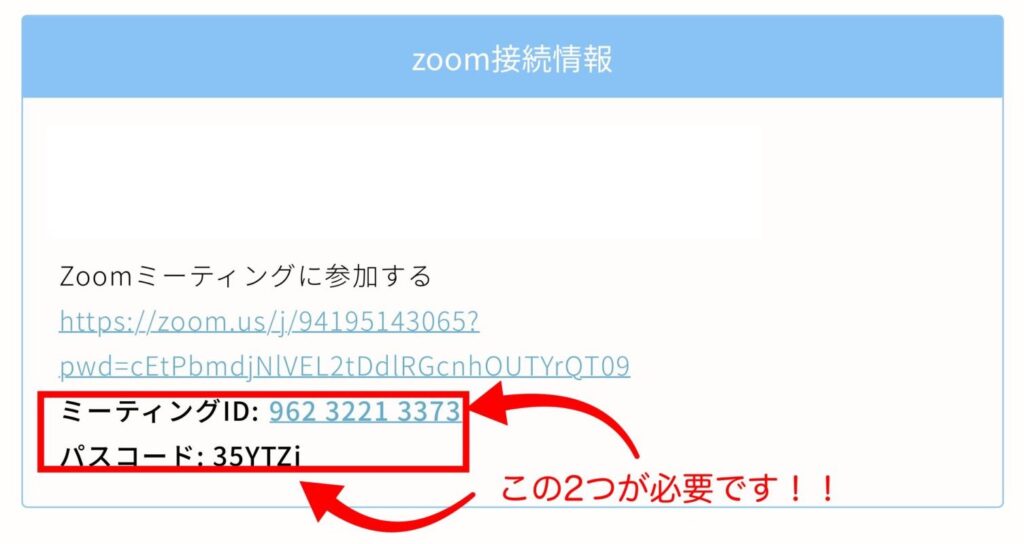 zoom接続情報

Zoomミーティングに参加する
https://zoom.us/j/94195143065?pwd=cEtPbmdjNlVEL2tDdlRGcnhOUTYrQT09

ミーティングID: 962 3221 3373
パスコード: 35YTZi

この2つが必要です！！